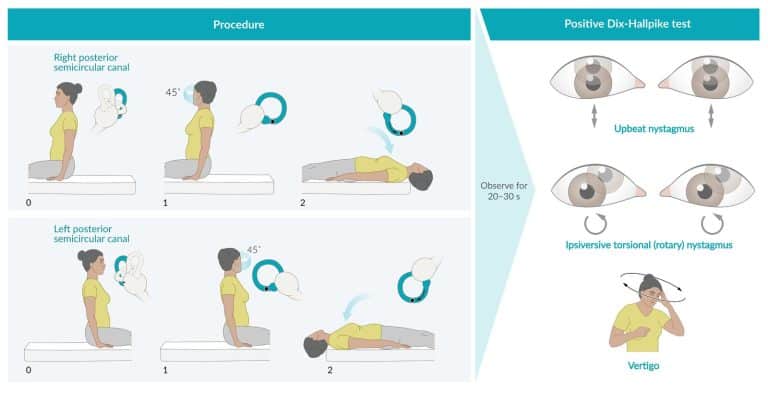 Procedure

Right posterior semicircular canal

45°

0

1

2

Left posterior semicircular canal

45°

0

1

2

Observe for 20–30 s

Positive Dix-Hallpike test

Upbeat nystagmus

Ipsiversive torsional (rotary) nystagmus

Vertigo